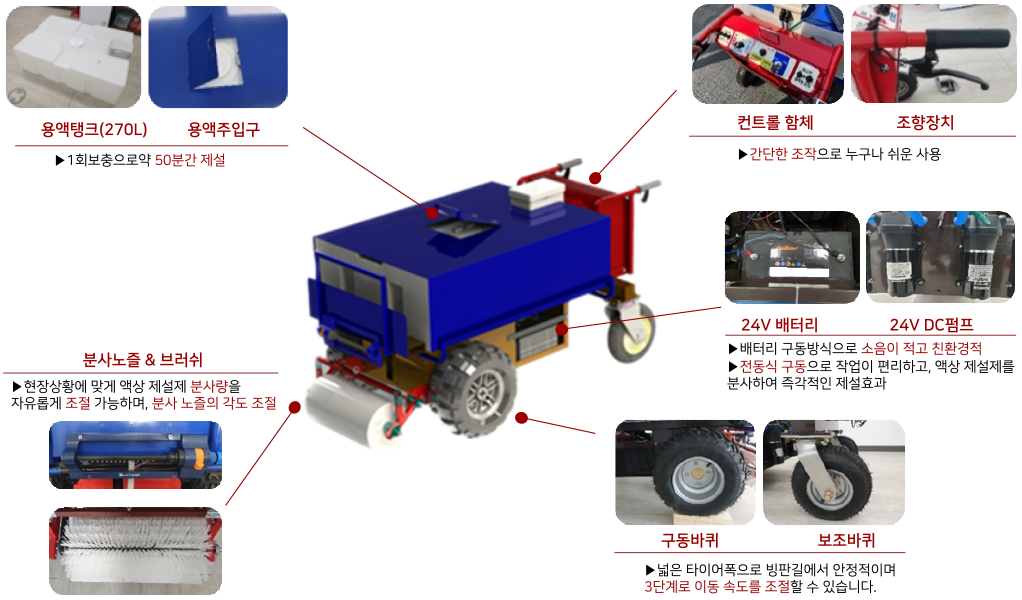 용액탱크(270L) 용액주입구

▶1회보충으로약 50분간 제설

컨트롤 함체 조향장치

▶간단한 조작으로 누구나 쉬운 사용

24V 배터리 24V DC펌프

▶배터리 구동방식으로 소음이 적고 친환경적
▶전동식 구동으로 작업이 편리하고, 액상 제설제를 분사하여 즉각적인 제설효과

분사노즐 & 브러쉬

▶현장상황에 맞게 액상 제설제 분사량을 자유롭게 조절 가능하며, 분사 노즐의 각도 조절

구동바퀴 보조바퀴

▶넓은 타이어폭으로 빙판길에서 안정적이며 3단계로 이동 속도를 조절할 수 있습니다.